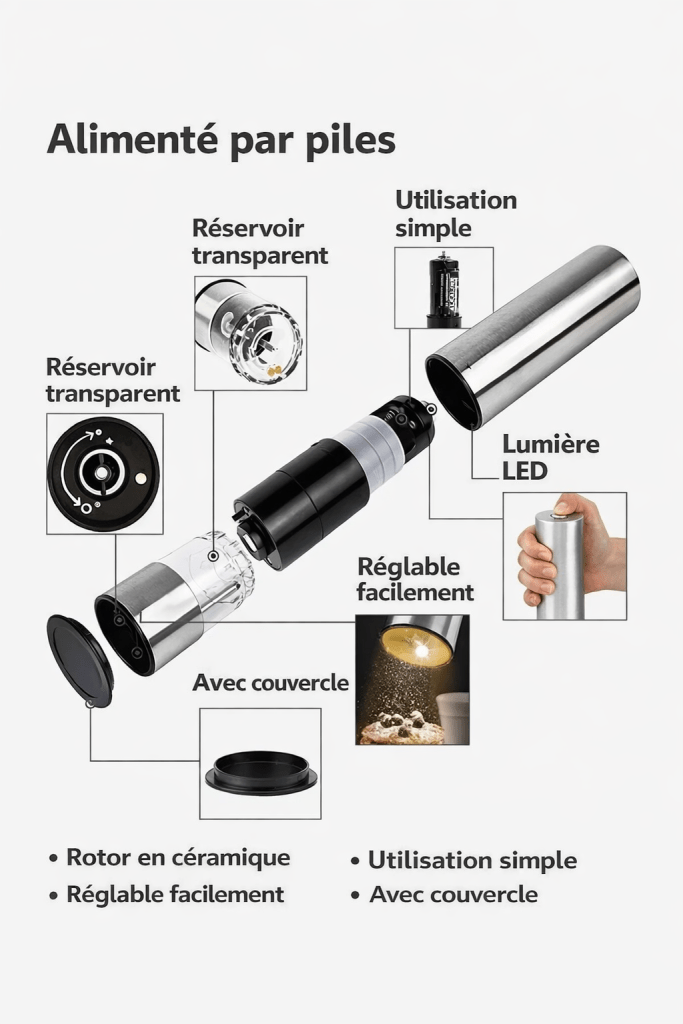 Alimenté par piles

Réservoir transparent

Utilisation simple

Réservoir transparent

Lumière LED

Réglable facilement

Avec couvercle

• Rotor en céramique
• Réglable facilement

• Utilisation simple
• Avec couvercle