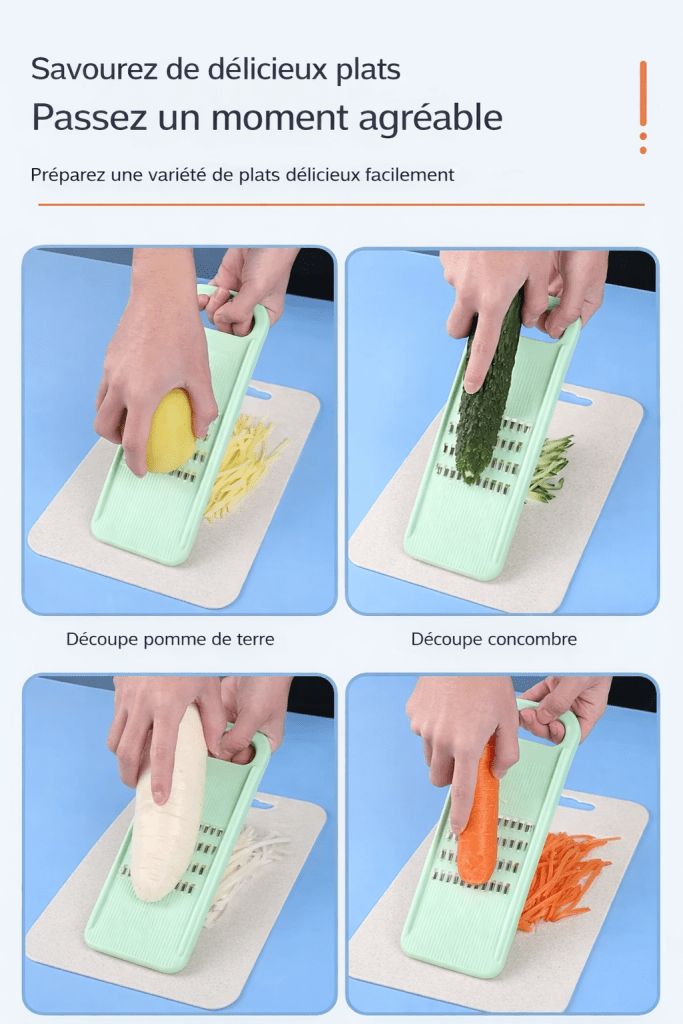 Savourez de délicieux plats
Passez un moment agréable

Préparez une variété de plats délicieux facilement

Découpe pomme de terre

Découpe concombre