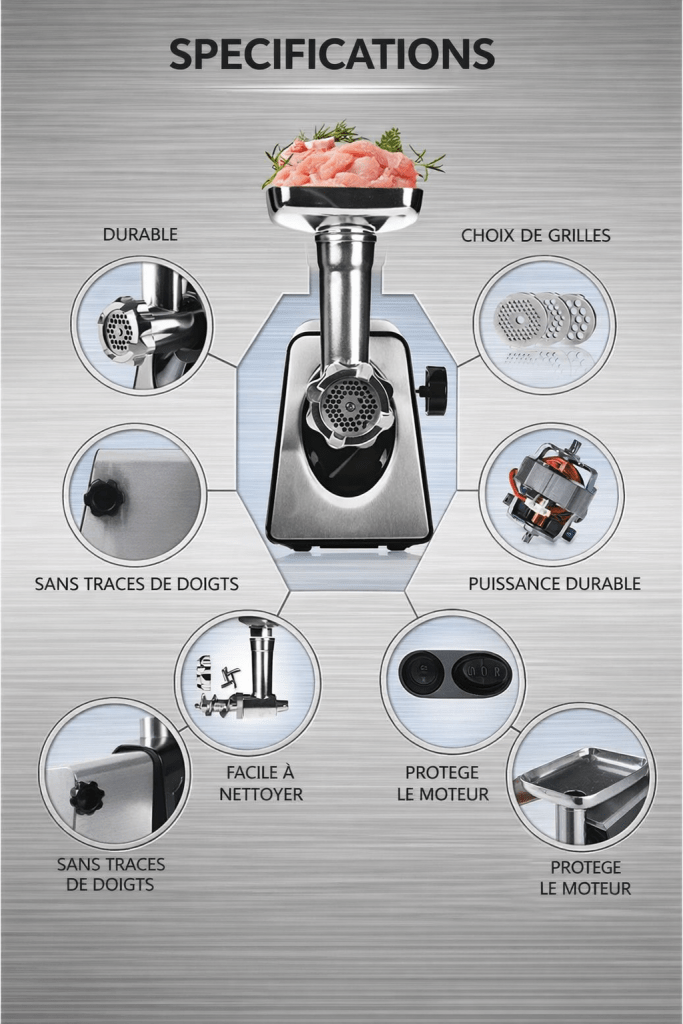 SPECIFICATIONS

DURABLE

CHOIX DE GRILLES

SANS TRACES DE DOIGTS

PUISSANCE DURABLE

FACILE À NETTOYER

PROTEGE LE MOTEUR

SANS TRACES DE DOIGTS

PROTEGE LE MOTEUR