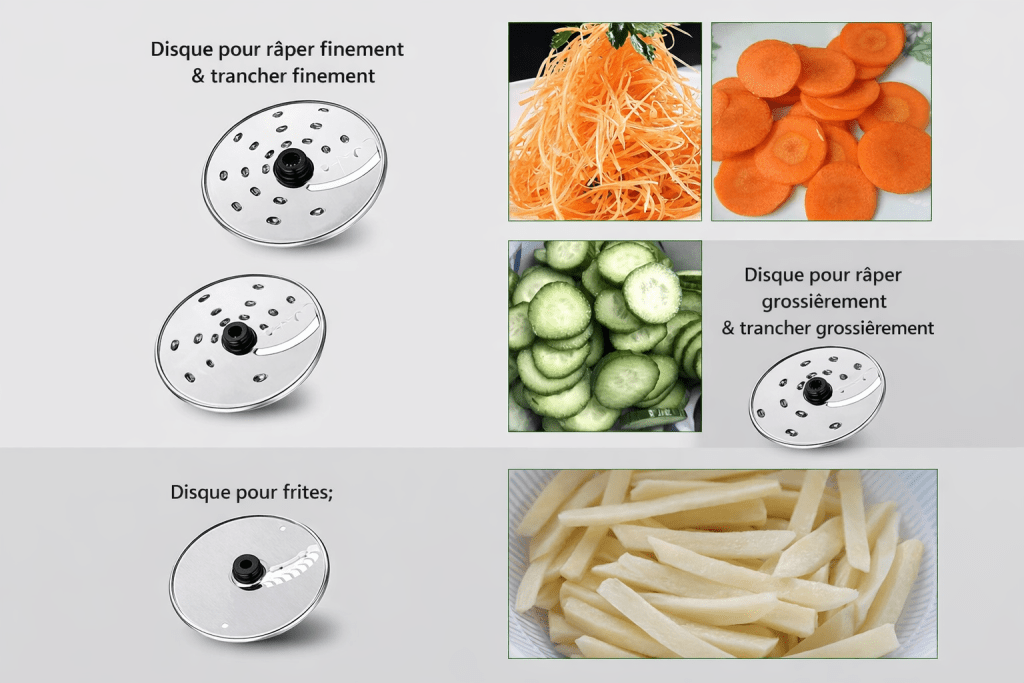 Disque pour râper finement
& trancher finement

Disque pour râper
grossièrement
& trancher grossièrement

Disque pour frites;