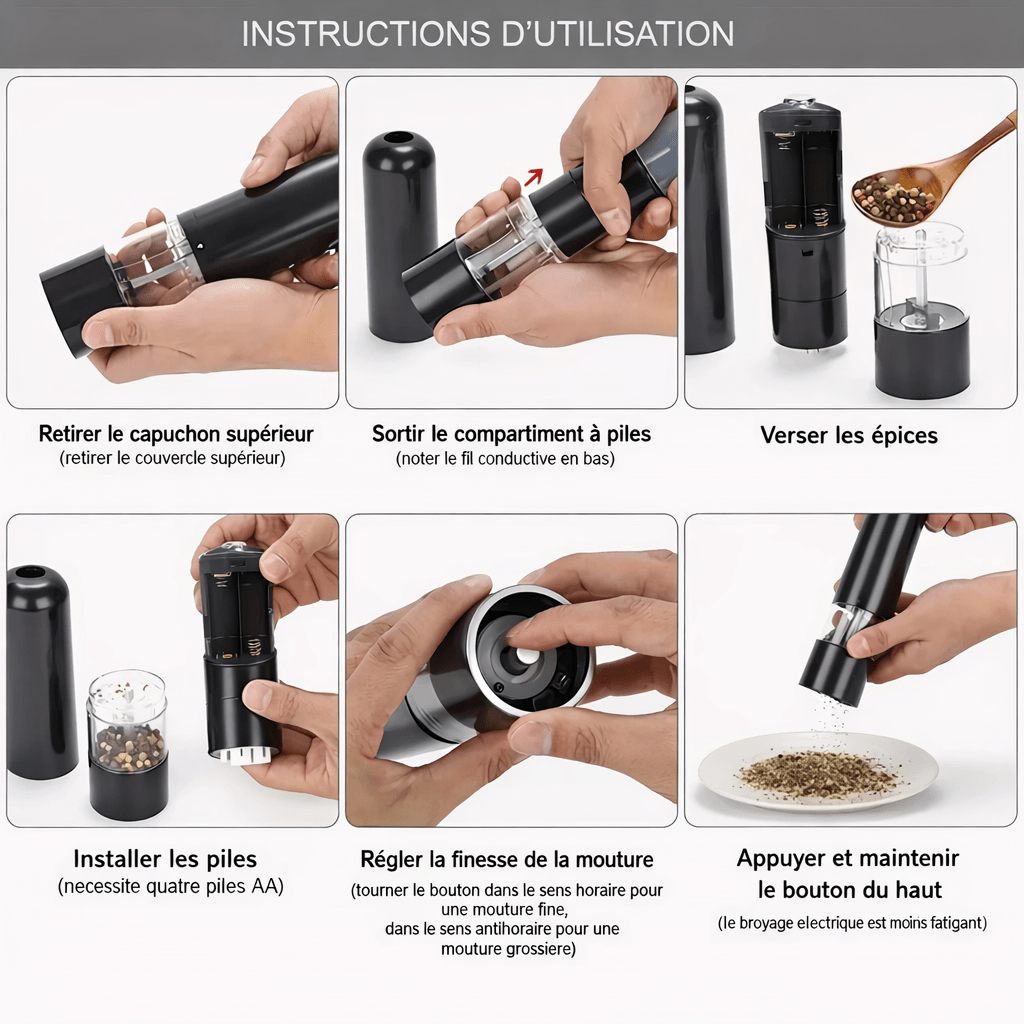 INSTRUCTIONS D'UTILISATION

Retirer le capuchon supérieur
(retirer le couvercle supérieur)

Sortir le compartiment à piles
(noter le fil conductive en bas)

Verser les épices

Installer les piles
(necessite quatre piles AA)

Régler la finesse de la mouture
(tourner le bouton dans le sens horaire pour une mouture fine, dans le sens antihoraire pour une mouture grossiere)

Appuyer et maintenir le bouton du haut
(le broyage electrique est moins fatigant)