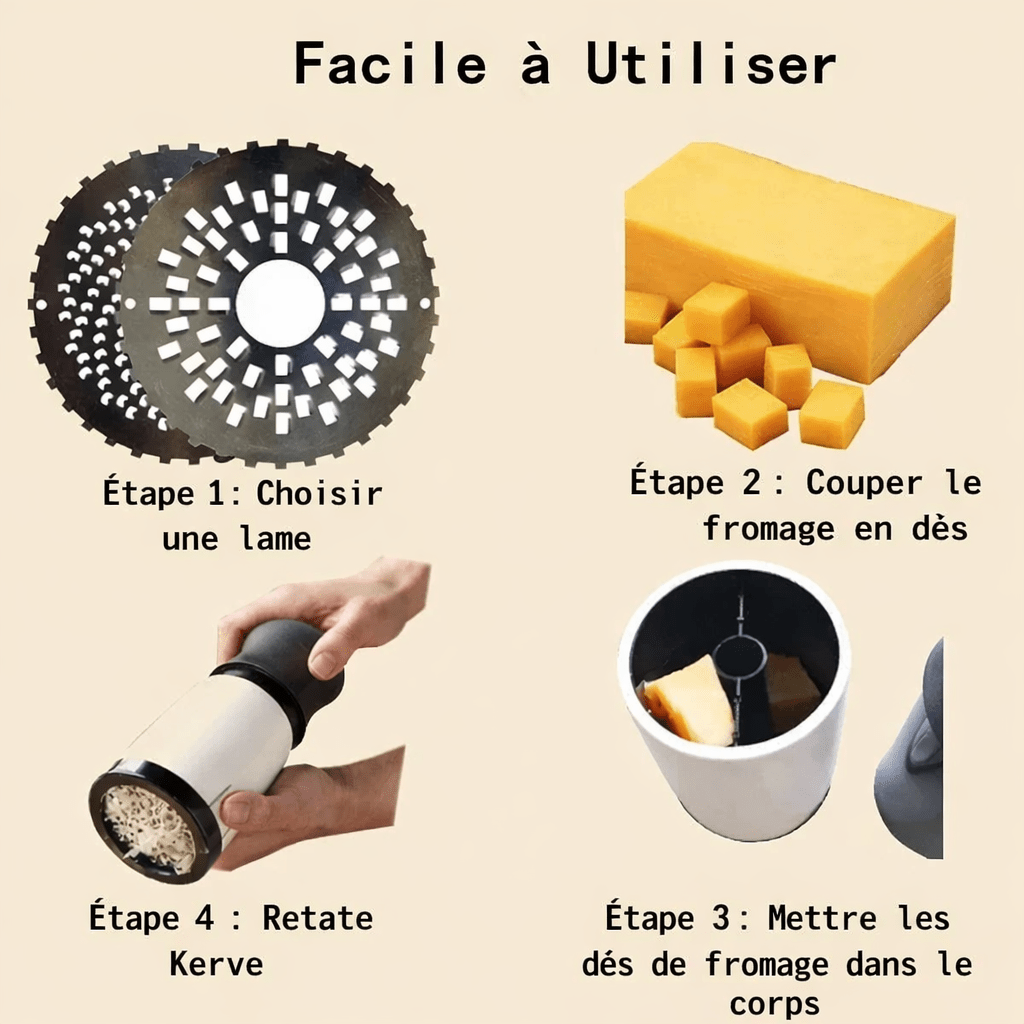 Facile à Utiliser

Étape 1: Choisir une lame

Étape 2 : Couper le fromage en dès

Étape 4 : Retate Kerve

Étape 3: Mettre les dés de fromage dans le corps