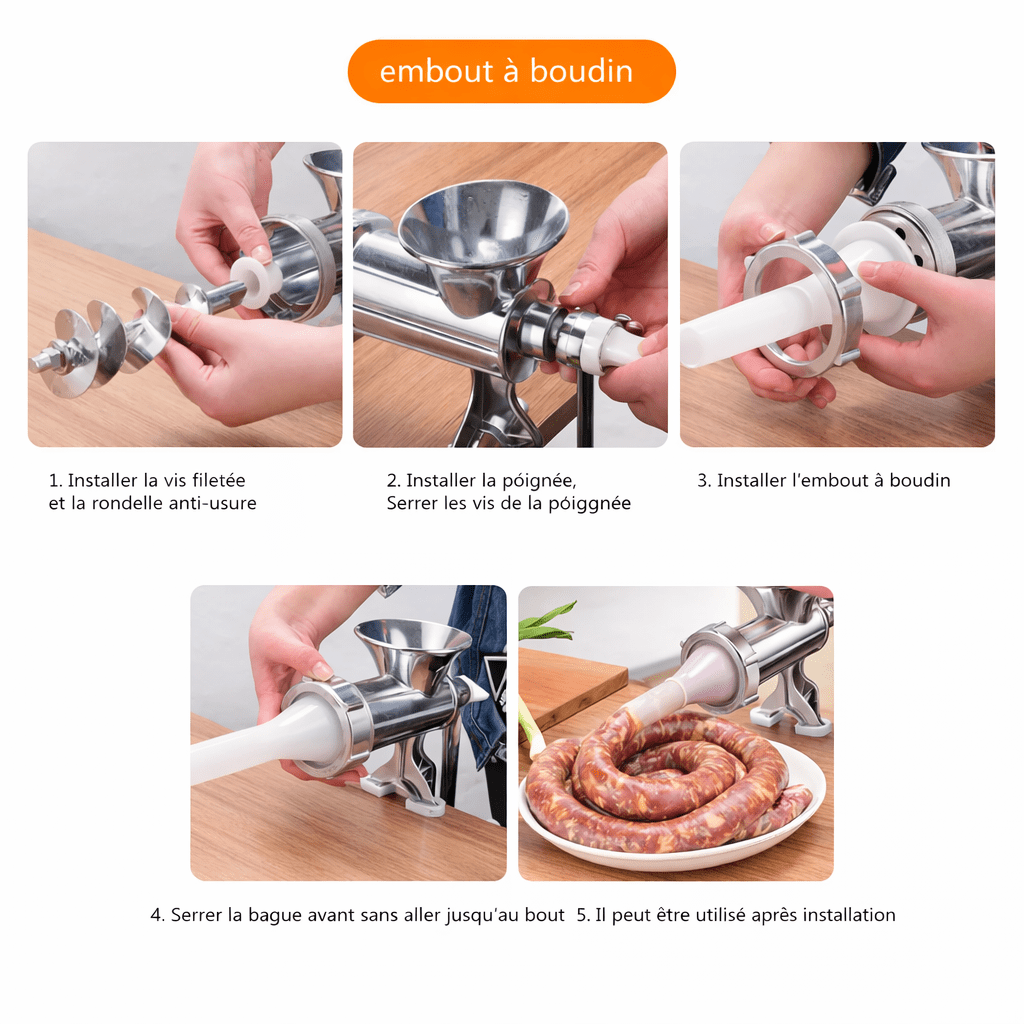 embout à boudin

1. Installer la vis filetée et la rondelle anti-usure

2. Installer la póignée, Serrer les vis de la póiggnée

3. Installer l'embout à boudin

4. Serrer la bague avant sans aller jusqu'au bout

5. Il peut être utilisé après installation