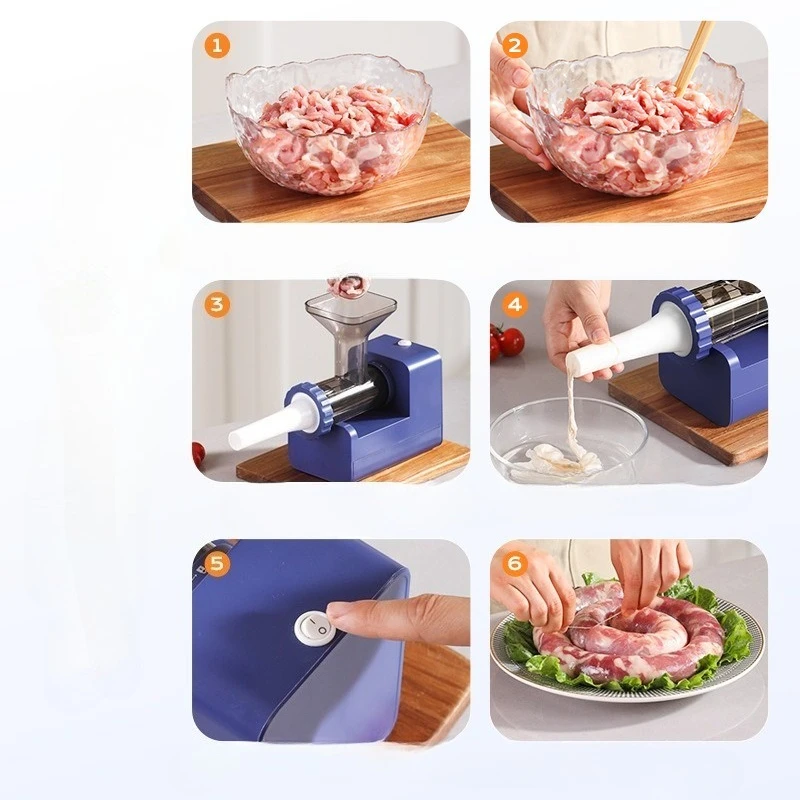 1
2
3
4
5
6